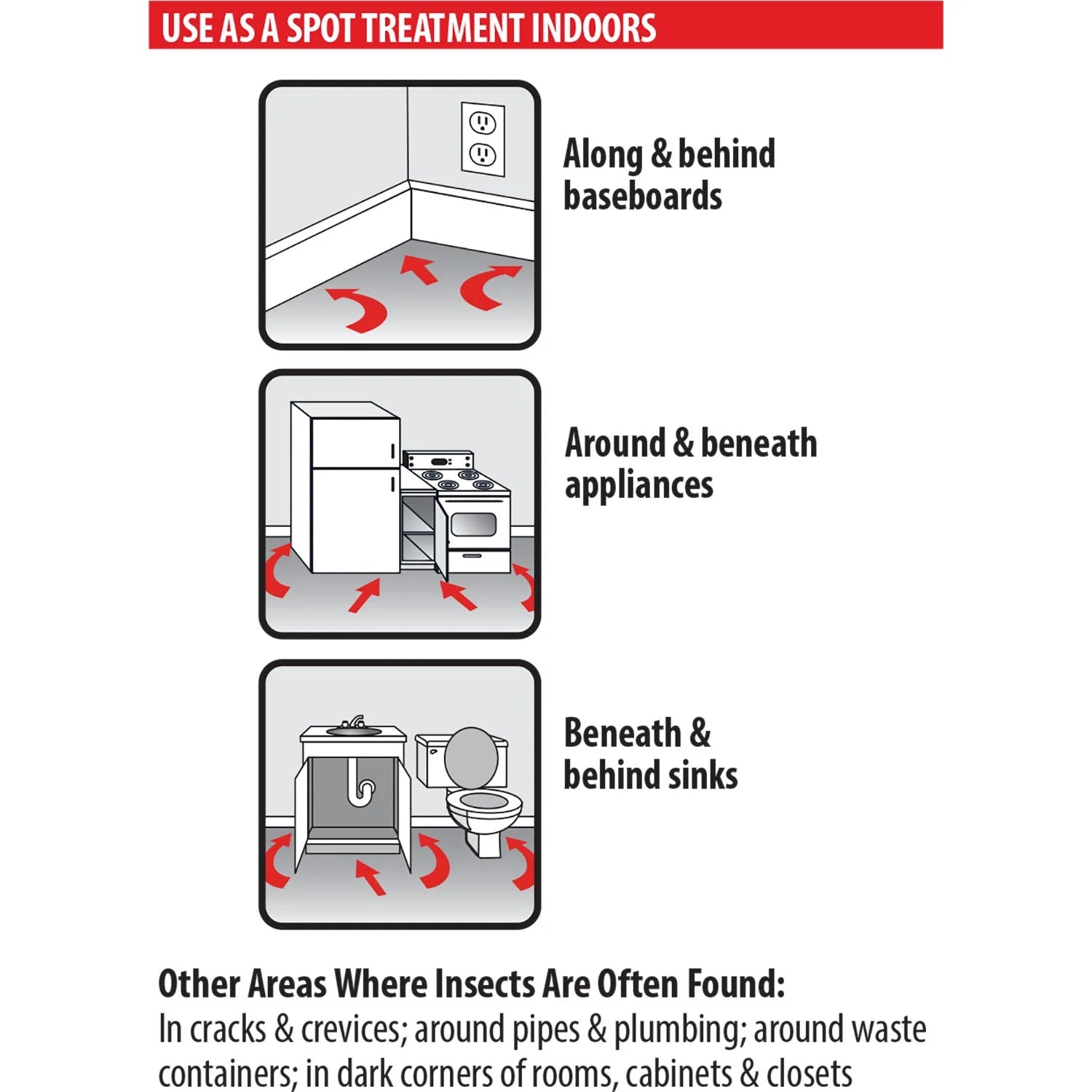 USE AS A SPOT TREATMENT INDOORS

Along & behind baseboards

Around & beneath appliances

Beneath & behind sinks

Other Areas Where Insects Are Often Found:
In cracks & crevices; around pipes & plumbing; around waste containers; in dark corners of rooms, cabinets & closets