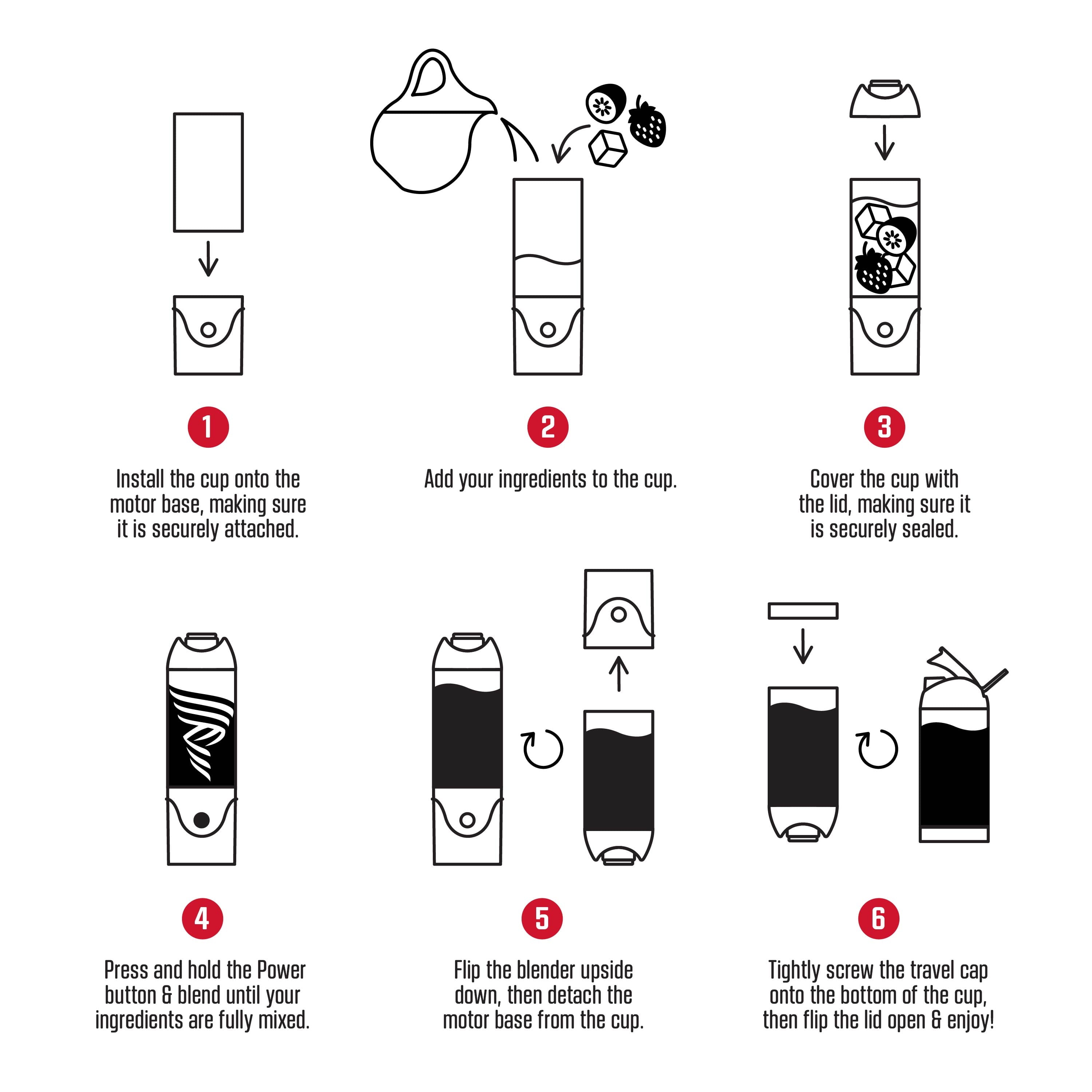 1

Install the cup onto the motor base, making sure it is securely attached.

2

Add your ingredients to the cup.

3

Cover the cup with the lid, making sure it is securely sealed.

4

Press and hold the Power button & blend until your ingredients are fully mixed.

5

Flip the blender upside down, then detach the motor base from the cup.

6

Tightly screw the travel cap onto the bottom of the cup, then flip the lid open & enjoy!