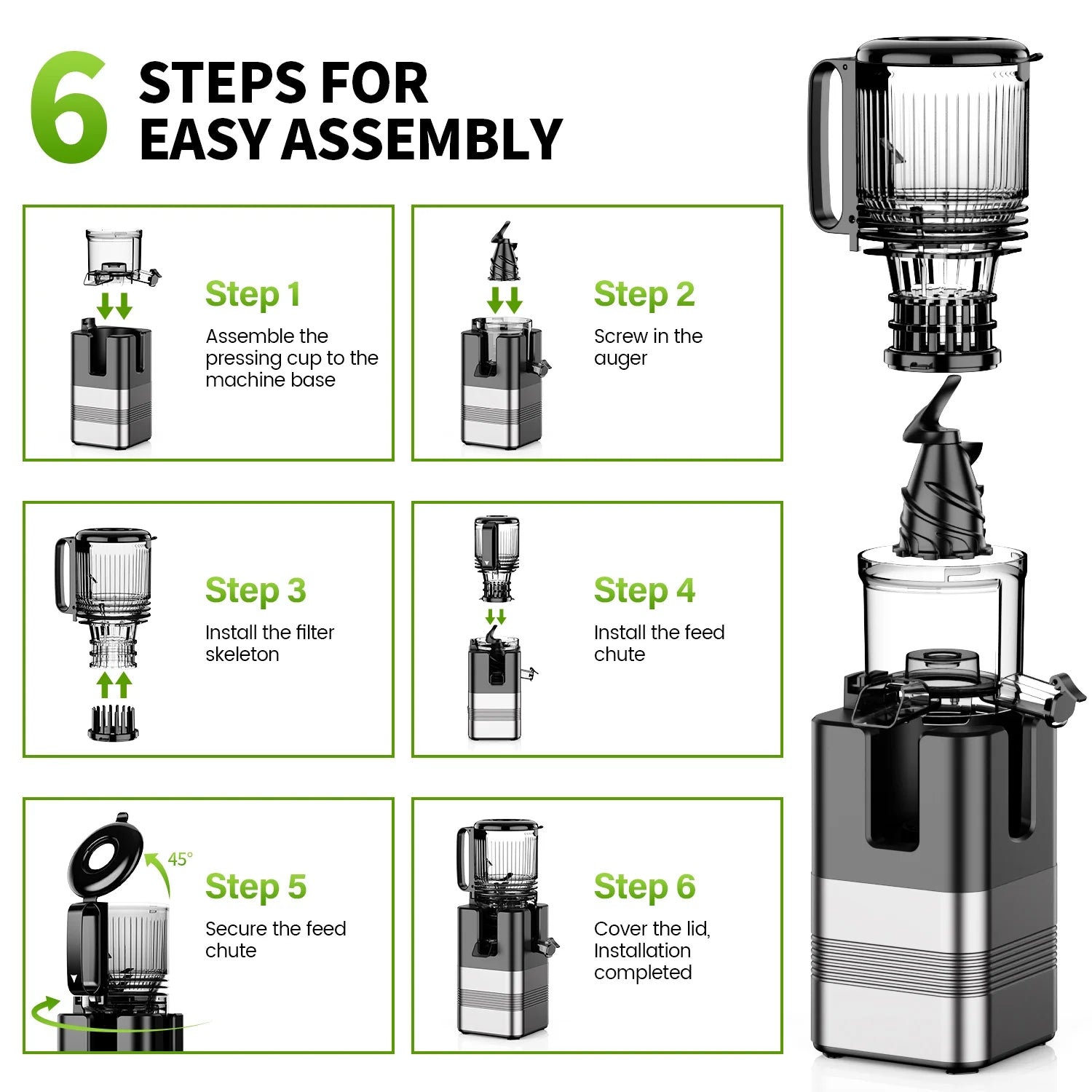 6 STEPS FOR EASY ASSEMBLY

Step 1
Assemble the pressing cup to the machine base

Step 2
Screw in the auger

Step 3
Install the filter skeleton

Step 4
Install the feed chute

45°

Step 5
Secure the feed chute

Step 6
Cover the lid, Installation completed