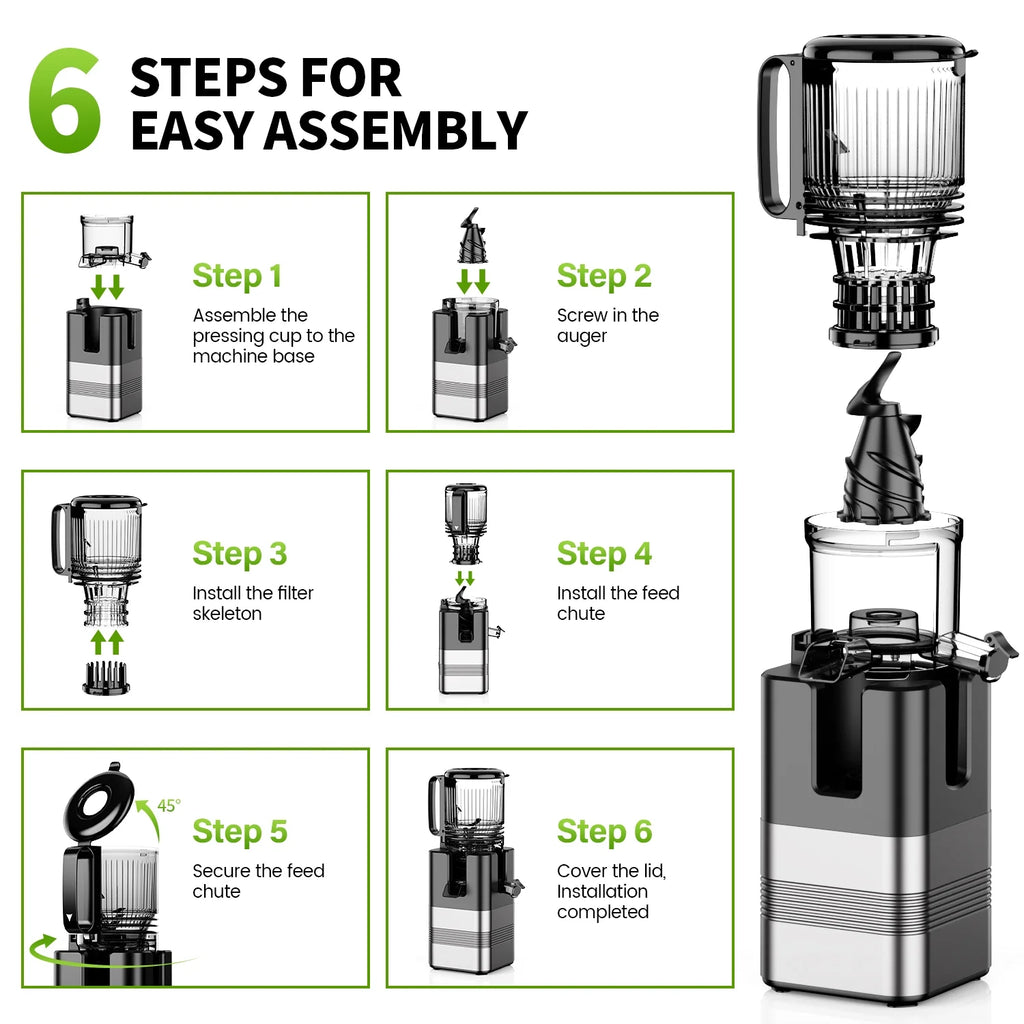 6 STEPS FOR EASY ASSEMBLY

Step 1
Assemble the pressing cup to the machine base

Step 2
Screw in the auger

Step 3
Install the filter skeleton

Step 4
Install the feed chute

45°

Step 5
Secure the feed chute

Step 6
Cover the lid, Installation completed