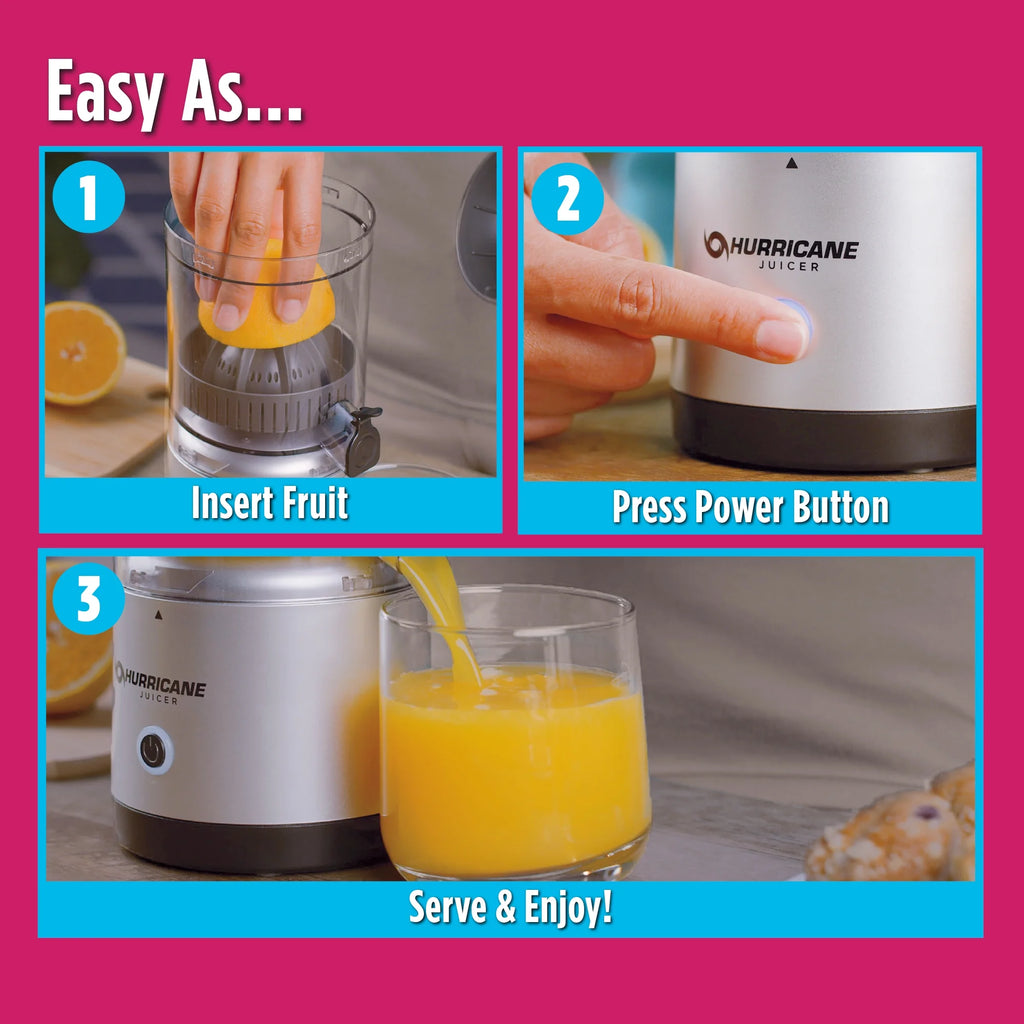 Easy As...

1

Insert Fruit

2

HURRICANE JUICER

Press Power Button

3

HURRICANE JUICER

Serve & Enjoy!