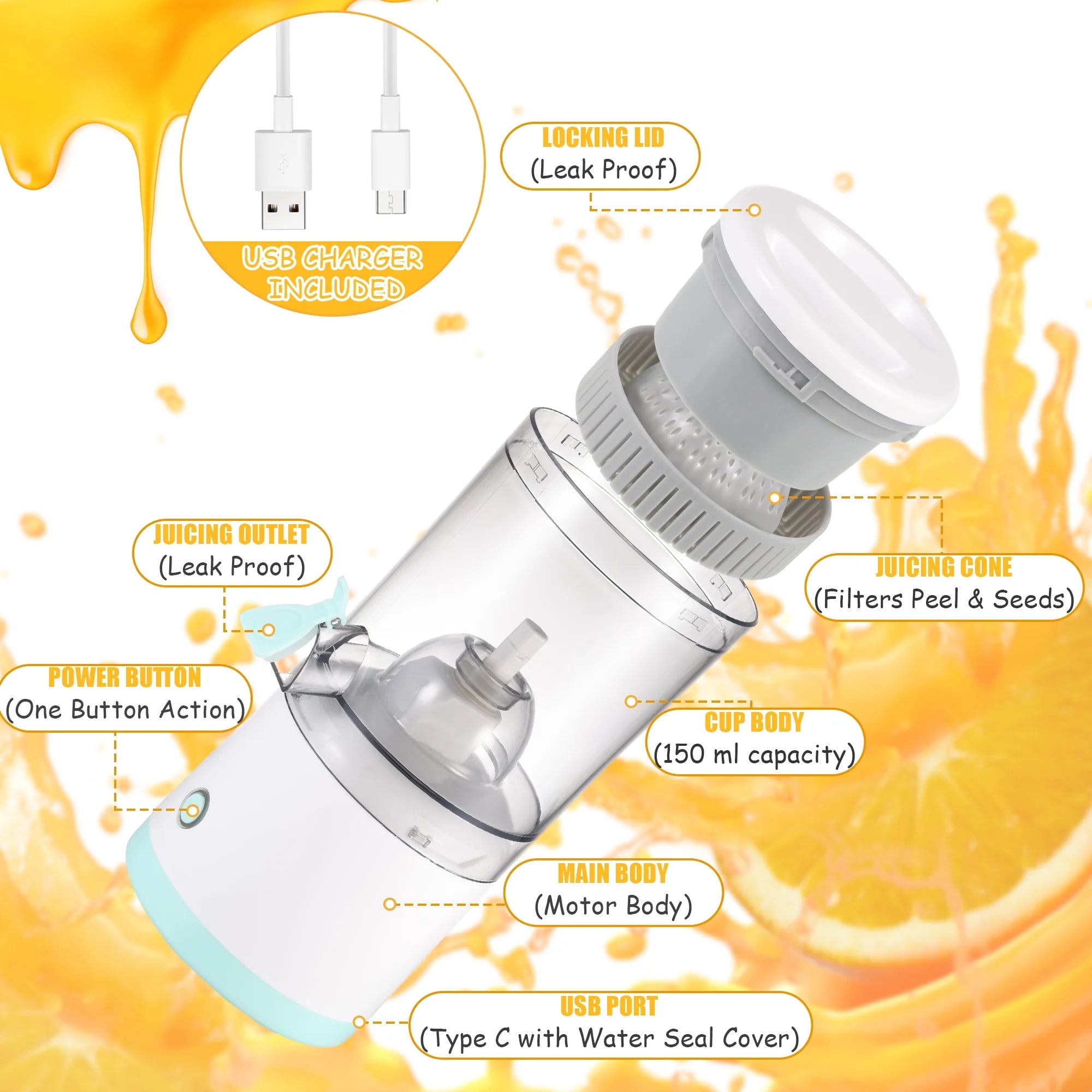 USB CHARGER INCLUDED

LOCKING LID
(Leak Proof)

JUICING OUTLET
(Leak Proof)

JUICING CONE
(Filters Peel & Seeds)

POWER BUTTON
(One Button Action)

CUP BODY
(150 ml capacity)

MAIN BODY
(Motor Body)

USB PORT
(Type C with Water Seal Cover)