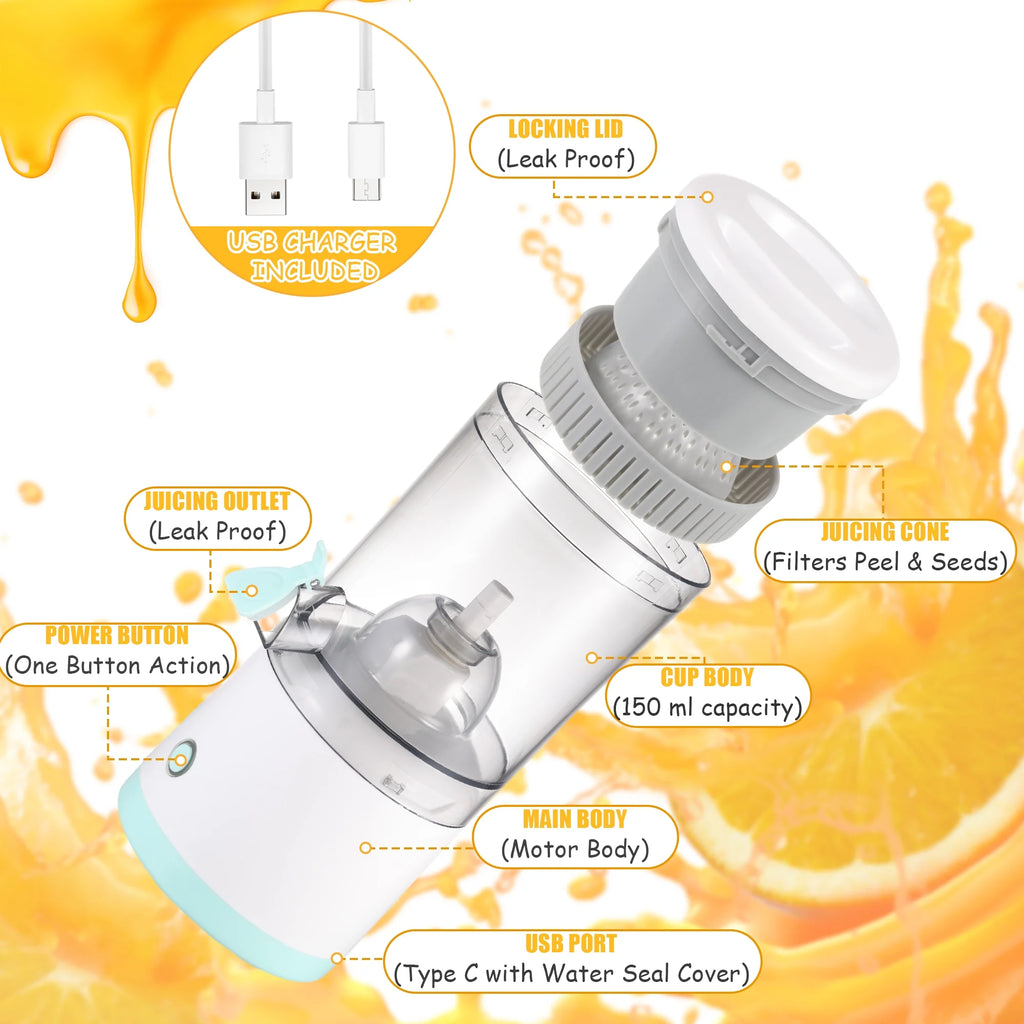 USB CHARGER INCLUDED

LOCKING LID
(Leak Proof)

JUICING OUTLET
(Leak Proof)

JUICING CONE
(Filters Peel & Seeds)

POWER BUTTON
(One Button Action)

CUP BODY
(150 ml capacity)

MAIN BODY
(Motor Body)

USB PORT
(Type C with Water Seal Cover)