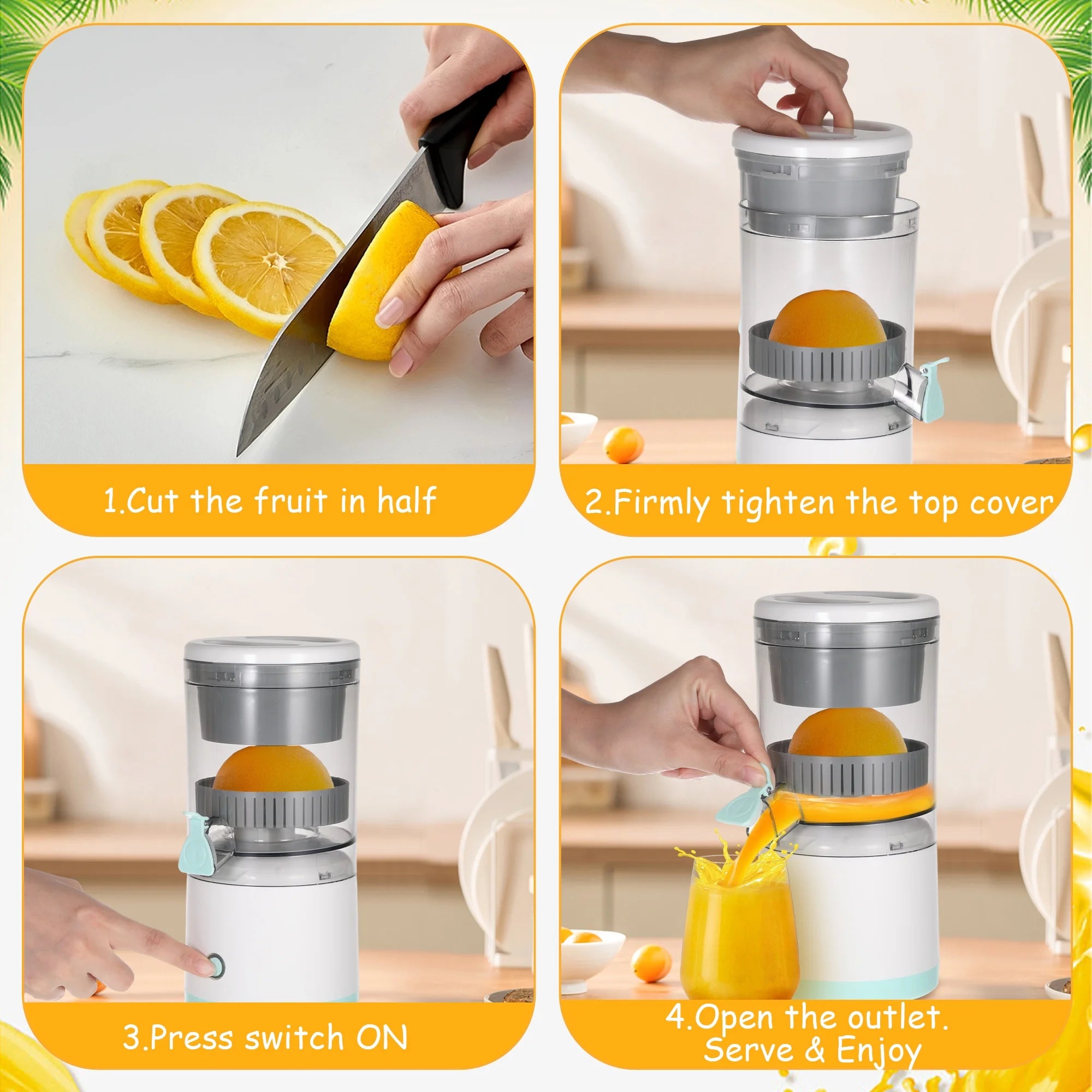 1.Cut the fruit in half

2.Firmly tighten the top cover

3.Press switch ON

4.Open the outlet.
Serve & Enjoy