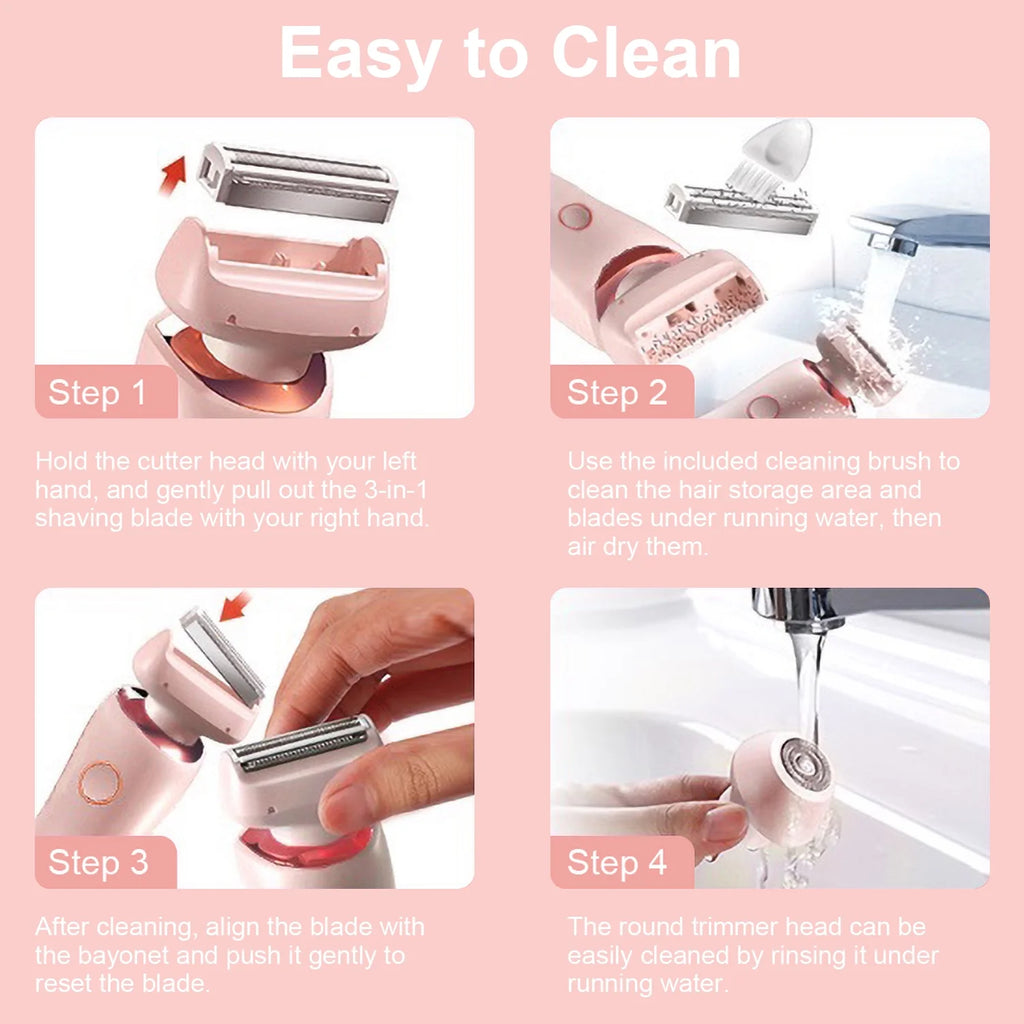 Easy to Clean

Step 1

Hold the cutter head with your left hand, and gently pull out the 3-in-1 shaving blade with your right hand.

Step 2

Use the included cleaning brush to clean the hair storage area and blades under running water, then air dry them.

Step 3

After cleaning, align the blade with the bayonet and push it gently to reset the blade.

Step 4

The round trimmer head can be easily cleaned by rinsing it under running water.